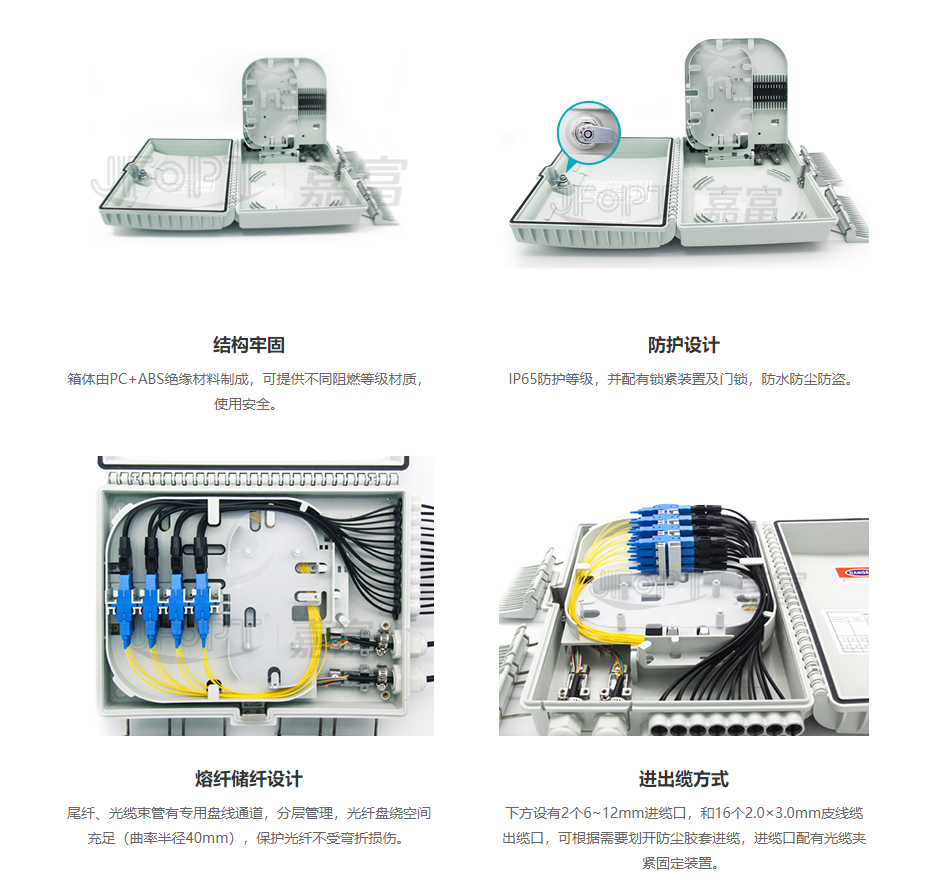 JFOPT 嘉富

JFOPT 嘉富

结构牢固

箱体由PC+ABS绝缘材料制成，可提供不同阻燃等级材质，使用安全。

防护设计

IP65防护等级，并配有锁紧装置及门锁，防水防尘防盗。

JFOPT 嘉富

JFOPT 嘉富

熔纤储纤设计

尾纤、光缆束管有专用盘线通道，分层管理，光纤盘绕空间充足（曲率半径40mm），保护光纤不受弯折损伤。

进出缆方式

下方设有2个6~12mm进缆口，和16个2.0×3.0mm皮线缆出缆口，可根据需要划开防尘胶套进缆，进缆口配有光缆夹紧固定装置。